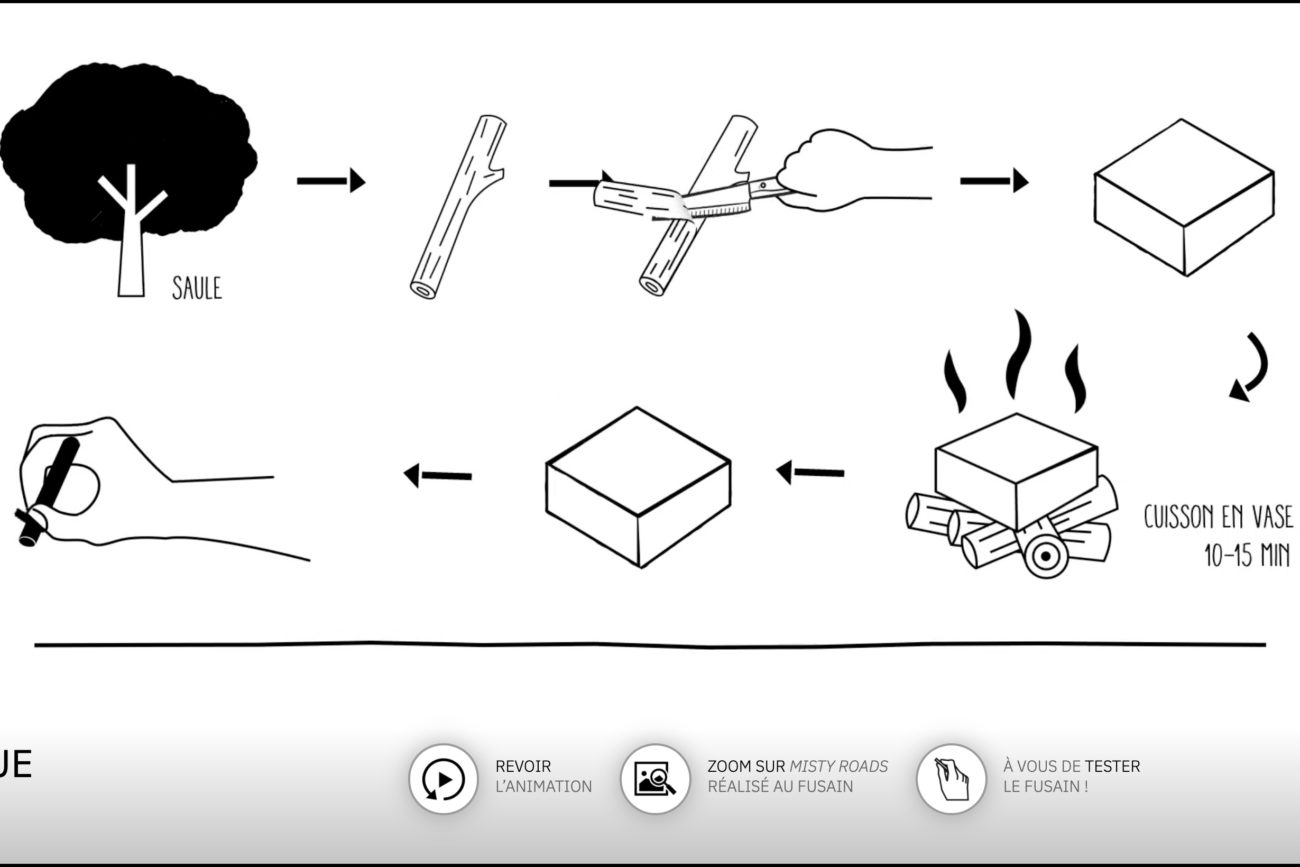 SAULE

CUISSON EN VASE
10-15 MIN

UE

REVOIR
L'ANIMATION

ZOOM SUR MISTY ROADS
RÉALISÉ AU FUSAIN

À VOUS DE TESTER
LE FUSAIN !